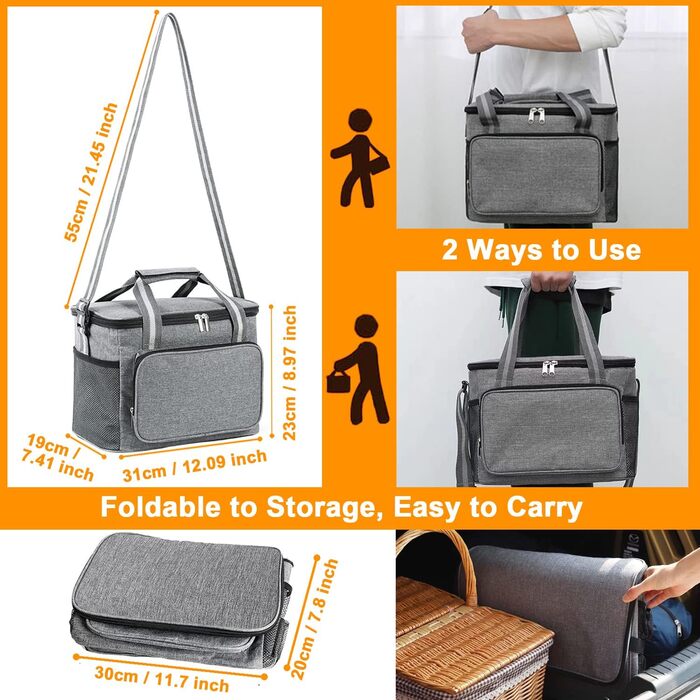 55cm / 21.45 inch

23cm / 8.97 inch

19cm / 7.41 inch

31cm / 12.09 inch

2 Ways to Use

Foldable to Storage, Easy to Carry

20cm / 7.8 inch

30cm / 11.7 inch