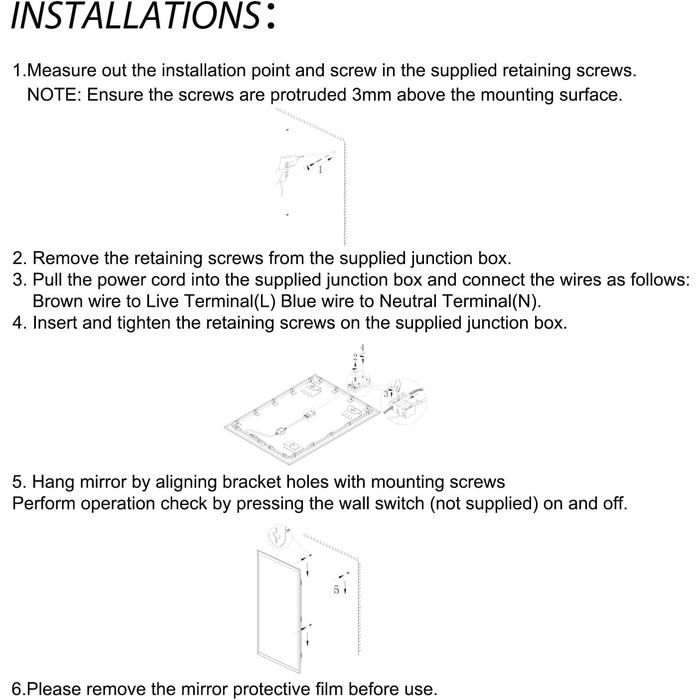 INSTALLATIONS:

1.Measure out the installation point and screw in the supplied retaining screws.
NOTE: Ensure the screws are protruded 3mm above the mounting surface.

1

2. Remove the retaining screws from the supplied junction box.
3. Pull the power cord into the supplied junction box and connect the wires as follows: Brown wire to Live Terminal(L) Blue wire to Neutral Terminal(N).
4. Insert and tighten the retaining screws on the supplied junction box.

4
2

3

5. Hang mirror by aligning bracket holes with mounting screws
Perform operation check by pressing the wall switch (not supplied) on and off.

5

6.Please remove the mirror protective film before use.