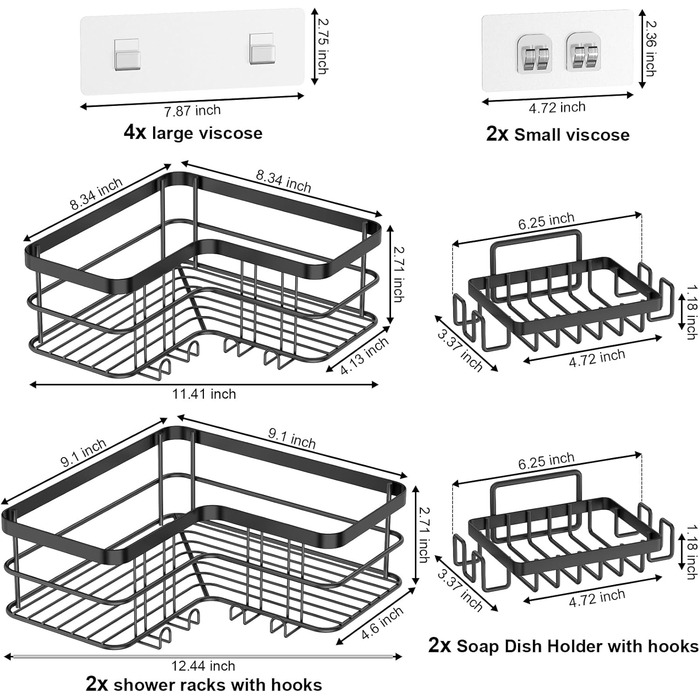 2.75 inch
7.87 inch
4x large viscose

2.36 inch
4.72 inch
2x Small viscose

8.34 inch
8.34 inch
2.71 inch
4.13 inch
11.41 inch

6.25 inch
1.18 inch
3.37 inch
4.72 inch

9.1 inch
9.1 inch
2.71 inch
4.6 inch
12.44 inch
2x shower racks with hooks

6.25 inch
1.18 inch
3.37 inch
4.72 inch
2x Soap Dish Holder with hooks