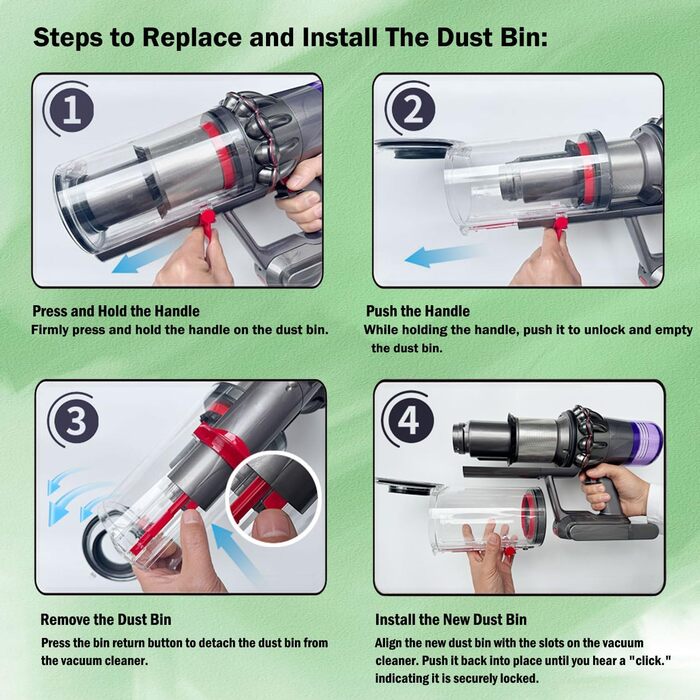 Steps to Replace and Install The Dust Bin:

1

Press and Hold the Handle
Firmly press and hold the handle on the dust bin.

2

Push the Handle
While holding the handle, push it to unlock and empty the dust bin.

3

Remove the Dust Bin
Press the bin return button to detach the dust bin from the vacuum cleaner.

4

Install the New Dust Bin
Align the new dust bin with the slots on the vacuum cleaner. Push it back into place until you hear a "click." indicating it is securely locked.