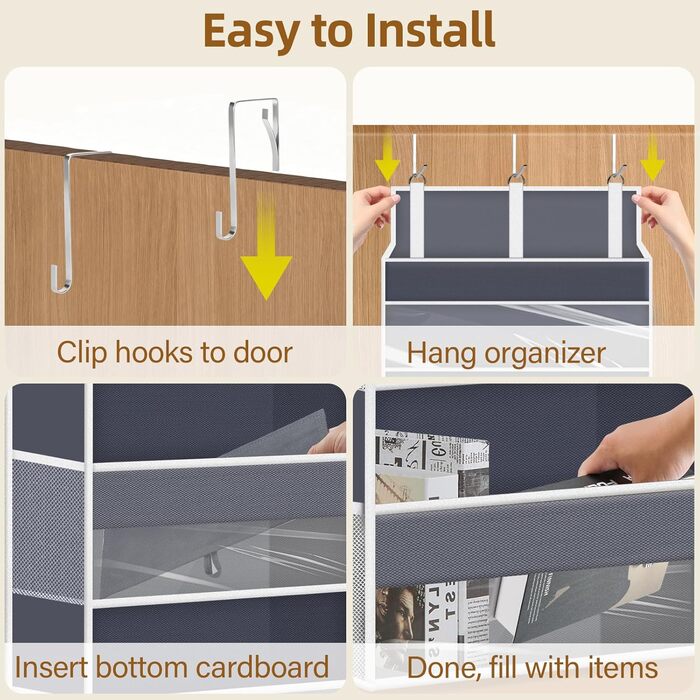 Easy to Install

Clip hooks to door

Hang organizer

Insert bottom cardboard

Done, fill with items