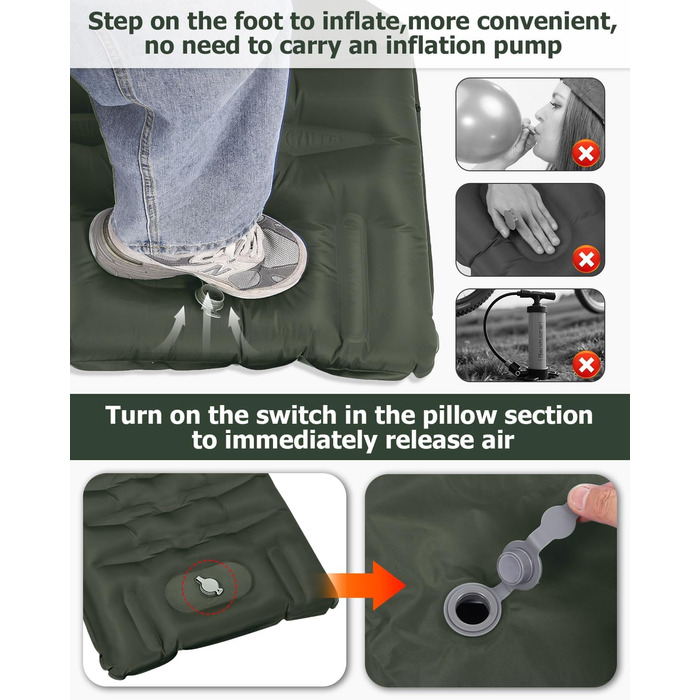 Step on the foot to inflate,more convenient, no need to carry an inflation pump

Turn on the switch in the pillow section to immediately release air