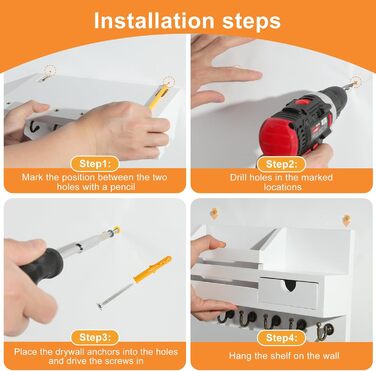 Installation steps

Step1:
Mark the position between the two holes with a pencil

Step2:
Drill holes in the marked locations

Step3:
Place the drywall anchors into the holes and drive the screws in

Step4:
Hang the shelf on the wall