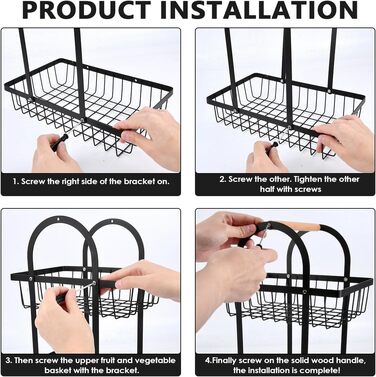 PRODUCT INSTALLATION

1. Screw the right side of the bracket on.

2. Screw the other. Tighten the other half with screws

3. Then screw the upper fruit and vegetable basket with the bracket.

4.Finally screw on the solid wood handle, the installation is complete!