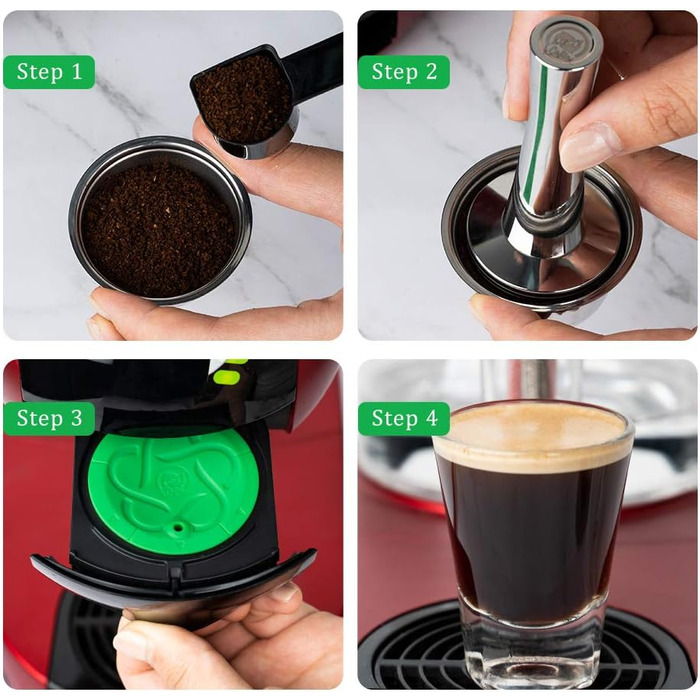 Step 1

Step 2

Step 3

Step 4