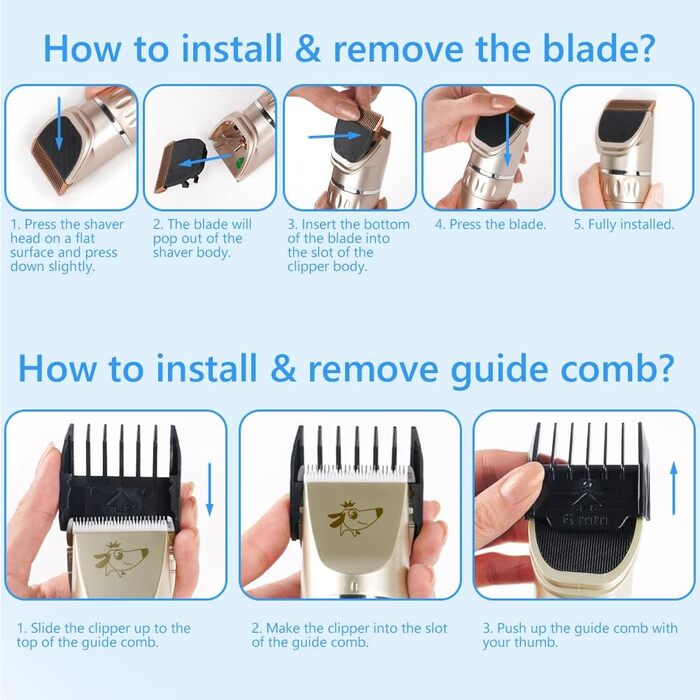 How to install & remove the blade?

1. Press the shaver head on a flat surface and press down slightly.

2. The blade will pop out of the shaver body.

3. Insert the bottom of the blade into the slot of the clipper body.

4. Press the blade.

5. Fully installed.

How to install & remove guide comb?

6 mm

1. Slide the clipper up to the top of the guide comb.

2. Make the clipper into the slot of the guide comb.

3. Push up the guide comb with your thumb.