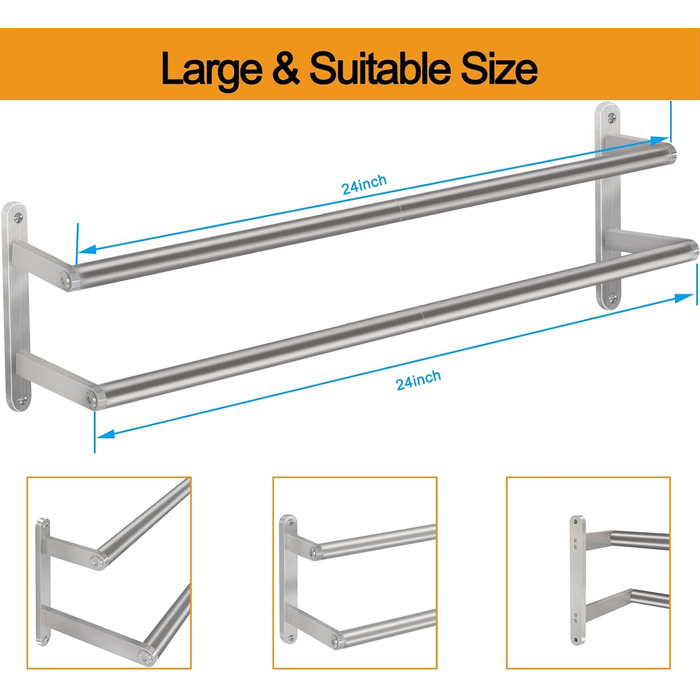 Large & Suitable Size

24inch

24inch