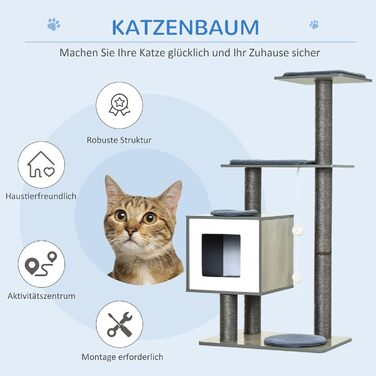 KATZENBAUM

Machen Sie Ihre Katze glücklich und Ihr Zuhause sicher

Robuste Struktur

Haustierfreundlich

Aktivitätszentrum

Montage erforderlich