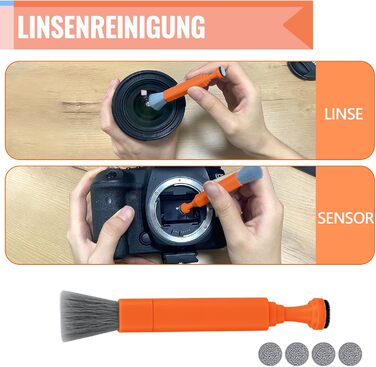 LINSENREINIGUNG

LINSE

SENSOR