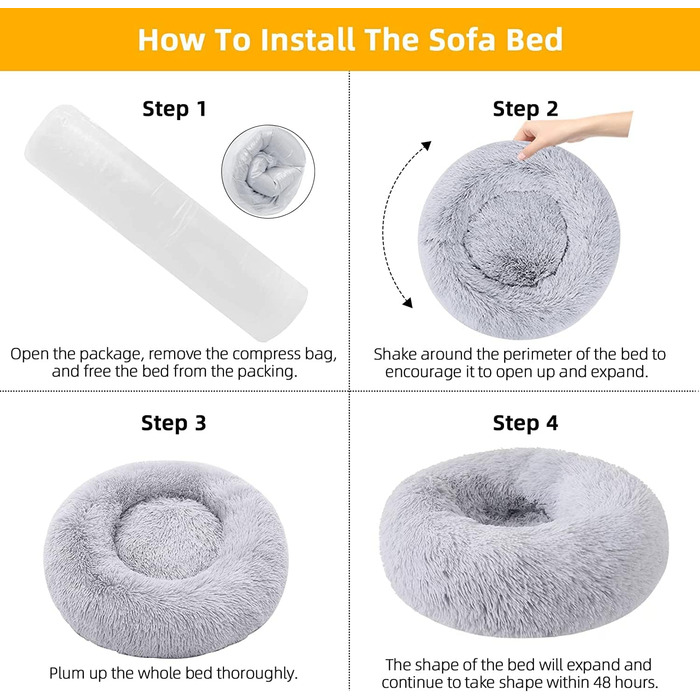 How To Install The Sofa Bed

Step 1

Open the package, remove the compress bag, and free the bed from the packing.

Step 2

Shake around the perimeter of the bed to encourage it to open up and expand.

Step 3

Plum up the whole bed thoroughly.

Step 4

The shape of the bed will expand and continue to take shape within 48 hours.