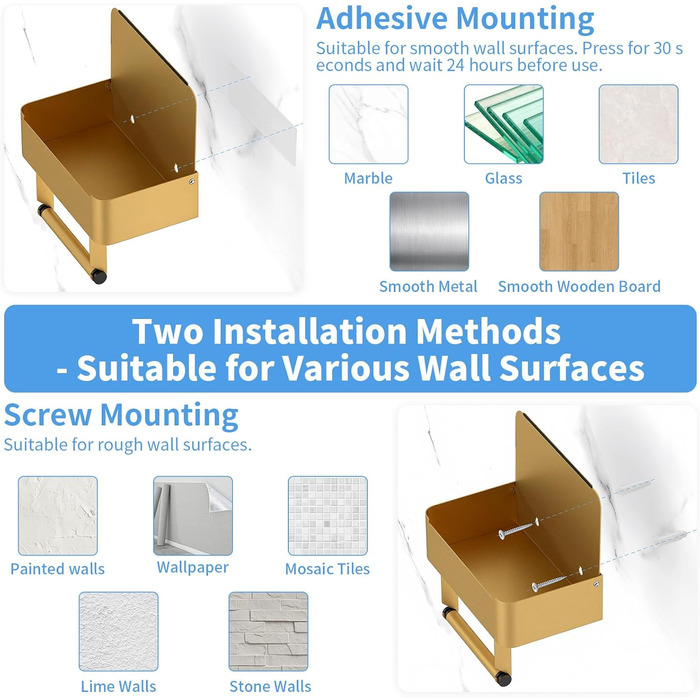 Adhesive Mounting

Suitable for smooth wall surfaces. Press for 30 s econds and wait 24 hours before use.

Marble

Glass

Tiles

Smooth Metal

Smooth Wooden Board

Two Installation Methods
- Suitable for Various Wall Surfaces

Screw Mounting

Suitable for rough wall surfaces.

Painted walls

Wallpaper

Mosaic Tiles

Lime Walls

Stone Walls