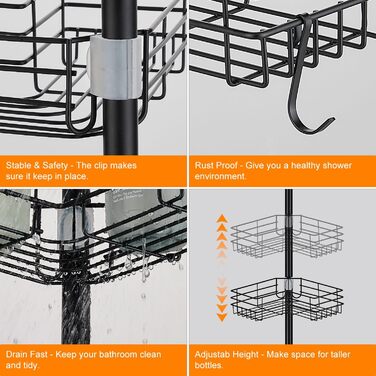 Stable & Safety - The clip makes sure it keep in place.

Rust Proof - Give you a healthy shower environment.

Drain Fast - Keep your bathroom clean and tidy.

Adjustab Height - Make space for taller bottles.