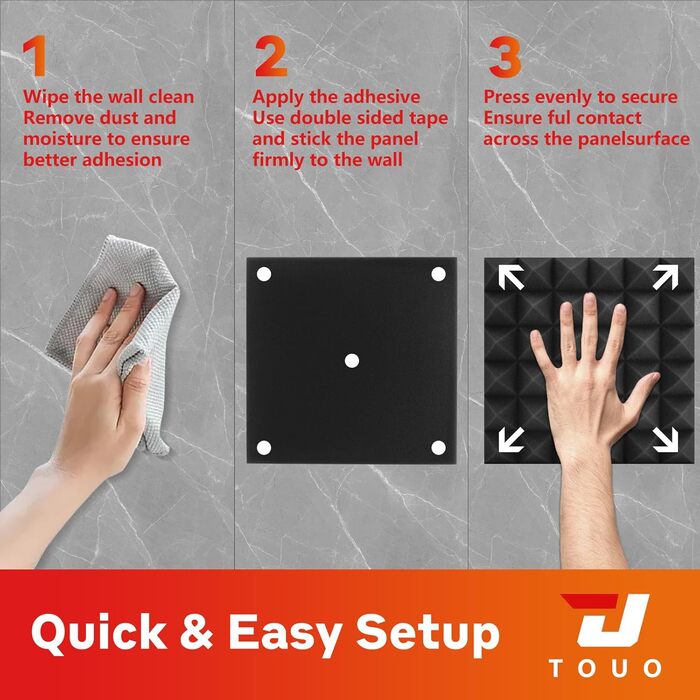 1
Wipe the wall clean
Remove dust and moisture to ensure better adhesion

2
Apply the adhesive
Use double sided tape and stick the panel firmly to the wall

3
Press evenly to secure
Ensure ful contact across the panelsurface

Quick & Easy Setup

TOUO