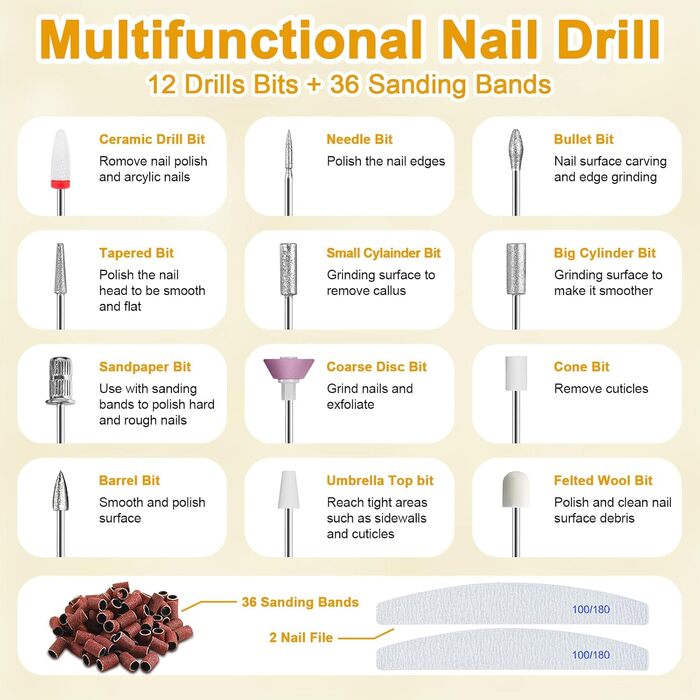 Multifunctional Nail Drill

12 Drills Bits + 36 Sanding Bands

Ceramic Drill Bit
Romove nail polish and arcylic nails

Needle Bit
Polish the nail edges

Bullet Bit
Nail surface carving and edge grinding

Tapered Bit
Polish the nail head to be smooth and flat

Small Cylainder Bit
Grinding surface to remove callus

Big Cylinder Bit
Grinding surface to make it smoother

Sandpaper Bit
Use with sanding bands to polish hard and rough nails

Coarse Disc Bit
Grind nails and exfoliate

Cone Bit
Remove cuticles

Barrel Bit
Smooth and polish surface

Umbrella Top bit
Reach tight areas such as sidewalls and cuticles

Felted Wool Bit
Polish and clean nail surface debris

36 Sanding Bands

2 Nail File

100/180

100/180