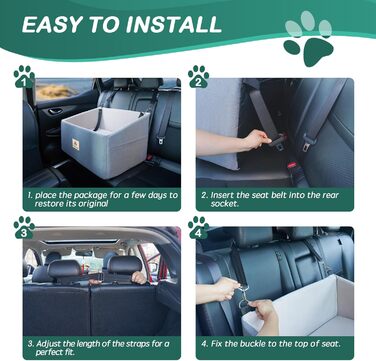 EASY TO INSTALL

1

1. place the package for a few days to restore its original

2

2. Insert the seat belt into the rear socket.

3

3. Adjust the length of the straps for a perfect fit.

4

4. Fix the buckle to the top of seat.