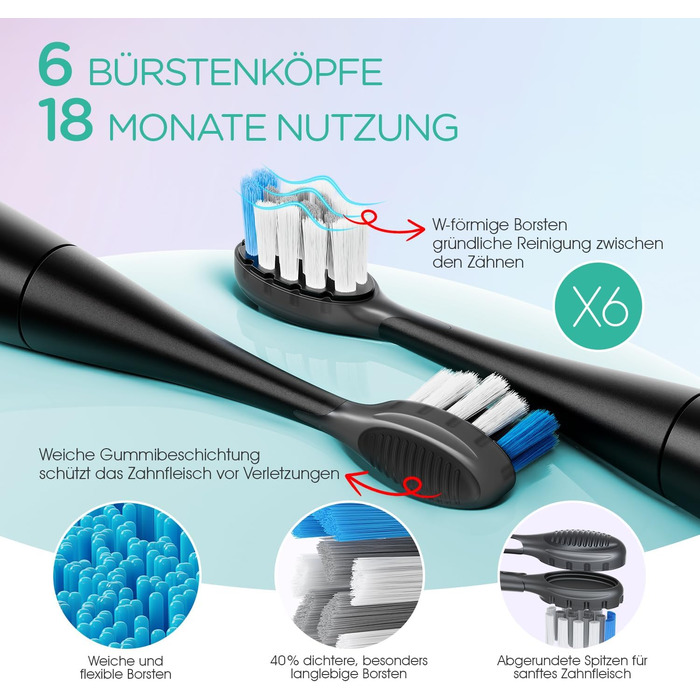 6 BÜRSTENKÖPFE
18 MONATE NUTZUNG

W-förmige Borsten
gründliche Reinigung zwischen den Zähnen

X6

Weiche Gummibeschichtung
schützt das Zahnfleisch vor Verletzungen

Weiche und flexible Borsten

40% dichtere, besonders langlebige Borsten

Abgerundete Spitzen für sanftes Zahnfleisch