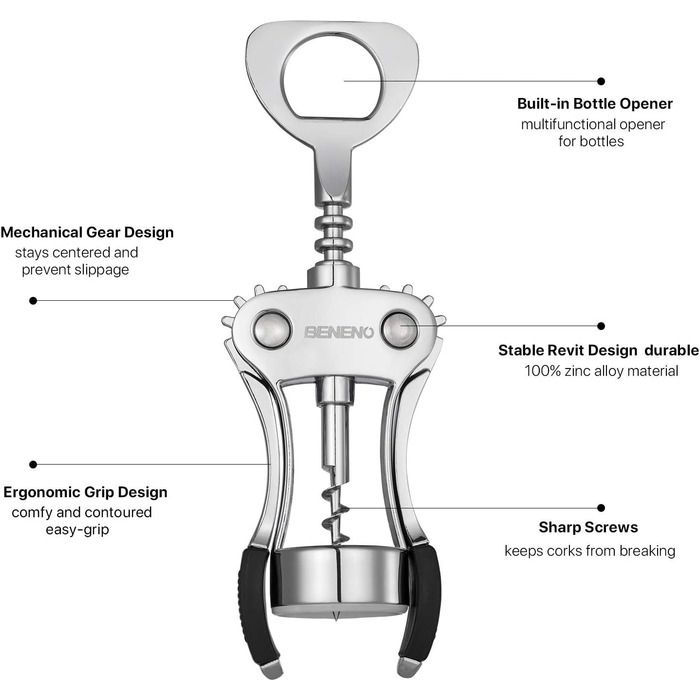 Built-in Bottle Opener
multifunctional opener for bottles

Mechanical Gear Design
stays centered and prevent slippage

BENENO

Stable Revit Design durable
100% zinc alloy material

Ergonomic Grip Design
comfy and contoured easy-grip

Sharp Screws
keeps corks from breaking