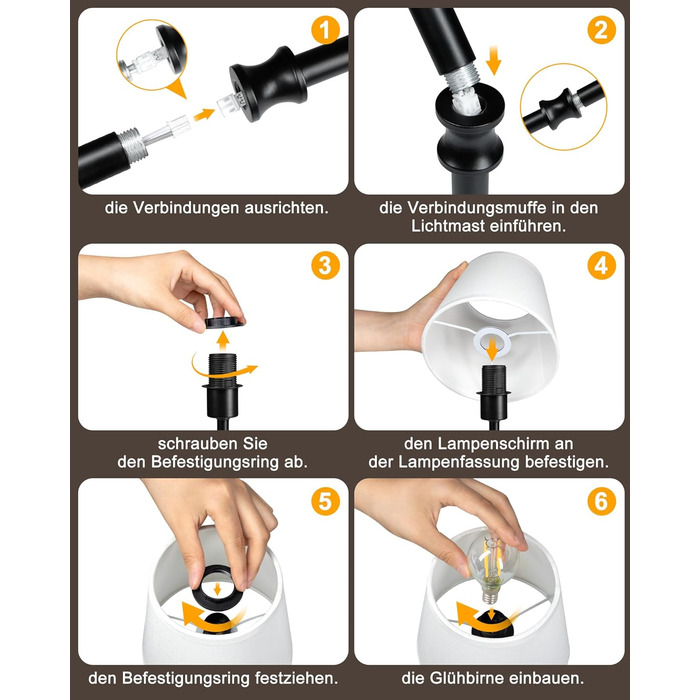 1

die Verbindungen ausrichten.

2

die Verbindungsmuffe in den Lichtmast einführen.

3

schrauben Sie den Befestigungsring ab.

4

den Lampenschirm an der Lampenfassung befestigen.

5

den Befestigungsring festziehen.

6

die Glühbirne einbauen.