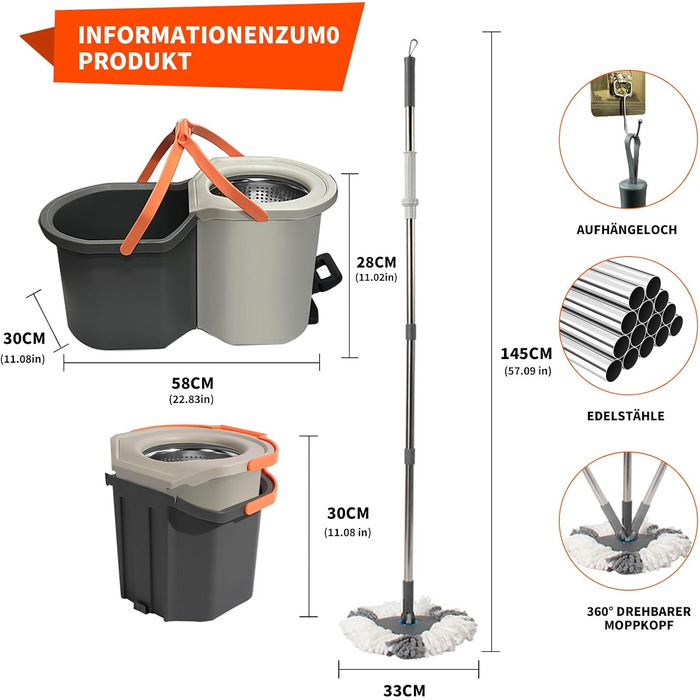 INFORMATIONENZUM0 PRODUKT

28CM
(11.02in)

30CM
(11.08in)

58CM
(22.83in)

30CM
(11.08 in)

145CM
(57.09 in)

33CM

AUFHÄNGELOCH

EDELSTÄHLE

360° DREHBARER MOPPKOPF