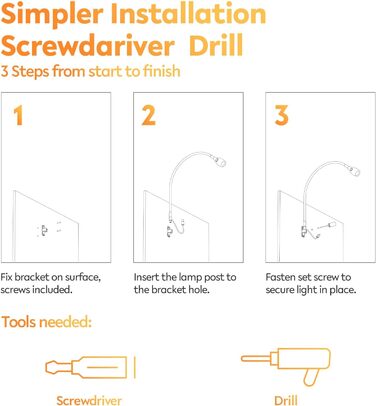 Simpler Installation
Screwdariver Drill
3 Steps from start to finish

1

Fix bracket on surface, screws included.

2

Insert the lamp post to the bracket hole.

3

Fasten set screw to secure light in place.

Tools needed:

Screwdriver

Drill