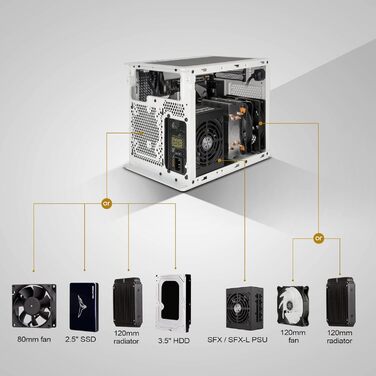 or

or

80mm fan

2.5" SSD

120mm radiator

3.5" HDD

SFX / SFX-L PSU

120mm fan

120mm radiator