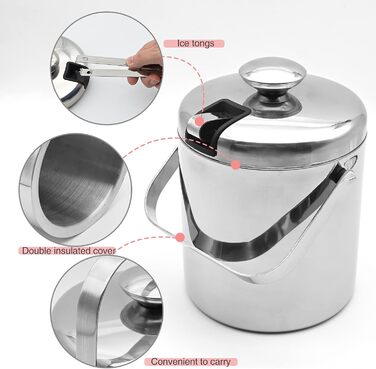 Ice tongs

Double insulated cover

Convenient to carry