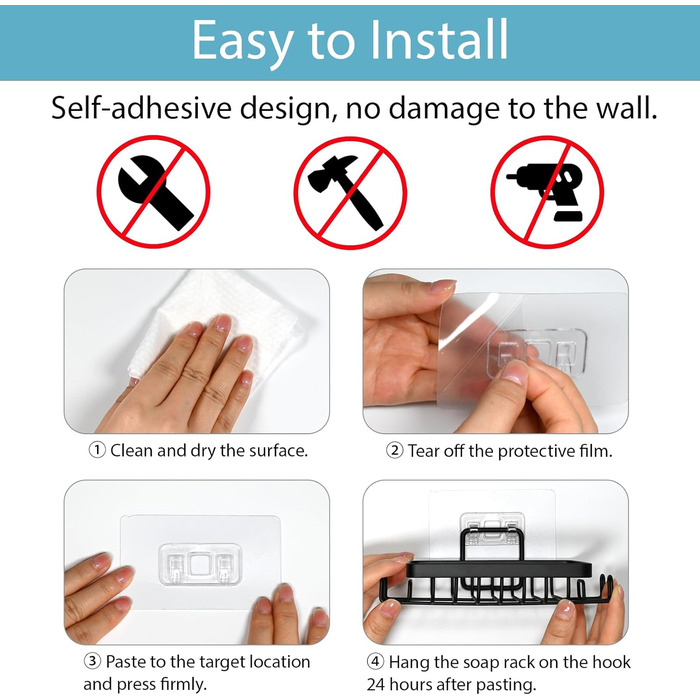 Easy to Install

Self-adhesive design, no damage to the wall.

① Clean and dry the surface.

② Tear off the protective film.

③ Paste to the target location and press firmly.

④ Hang the soap rack on the hook 24 hours after pasting.