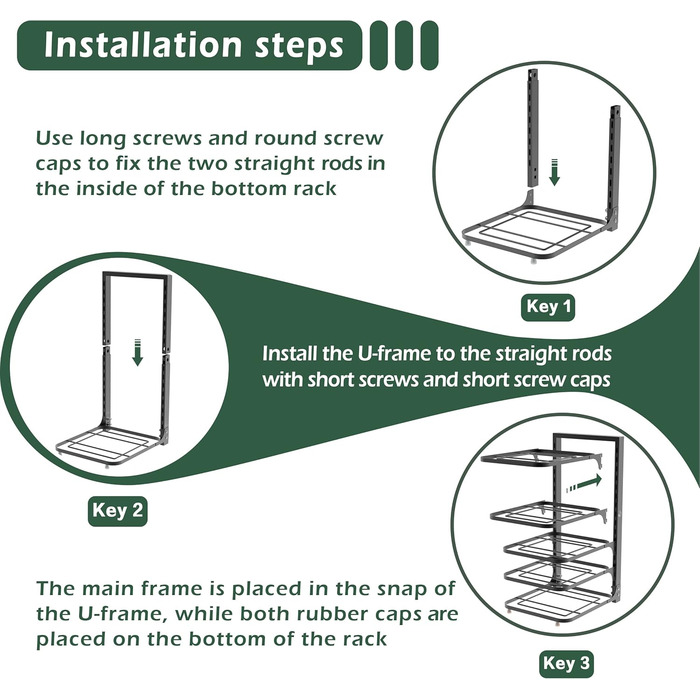 Installation steps

Use long screws and round screw caps to fix the two straight rods in the inside of the bottom rack

Key 1

Install the U-frame to the straight rods with short screws and short screw caps

Key 2

The main frame is placed in the snap of the U-frame, while both rubber caps are placed on the bottom of the rack

Key 3