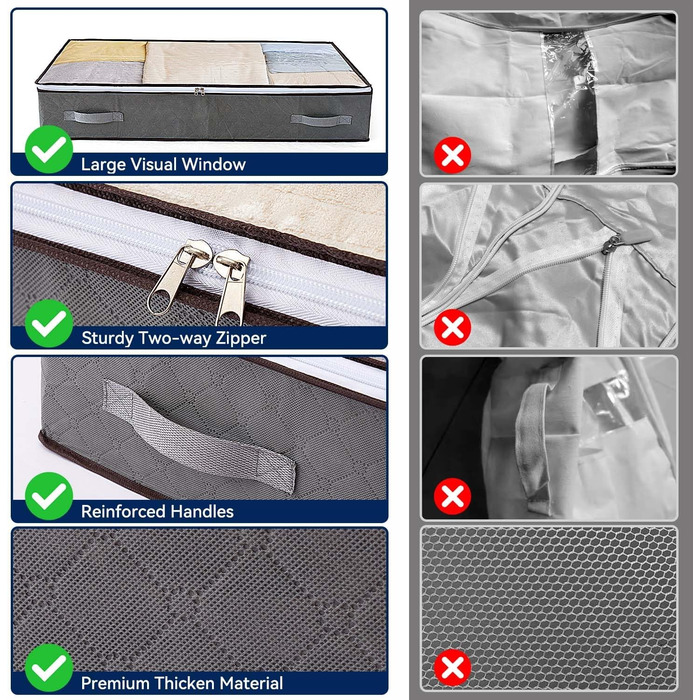 Large Visual Window

Sturdy Two-way Zipper

Reinforced Handles

Premium Thicken Material