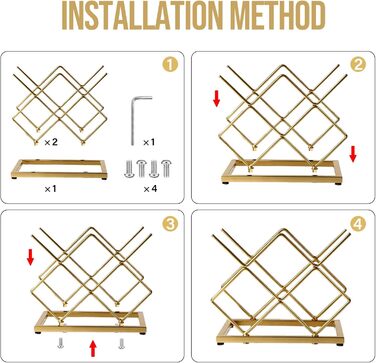 INSTALLATION METHOD

1

×2

×1

×1

×4

2

3

4