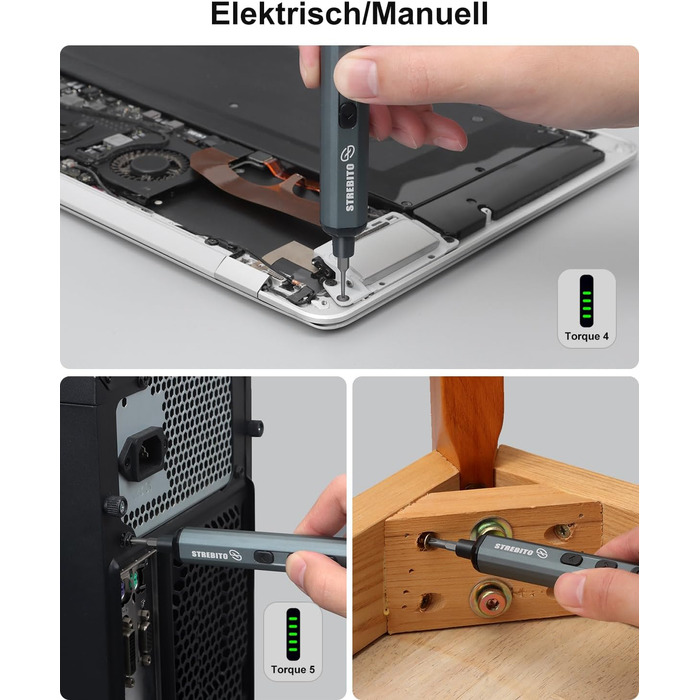 Elektrisch/Manuell

STREBITO

Torque 4

STREBITO

Torque 5

STREBITO