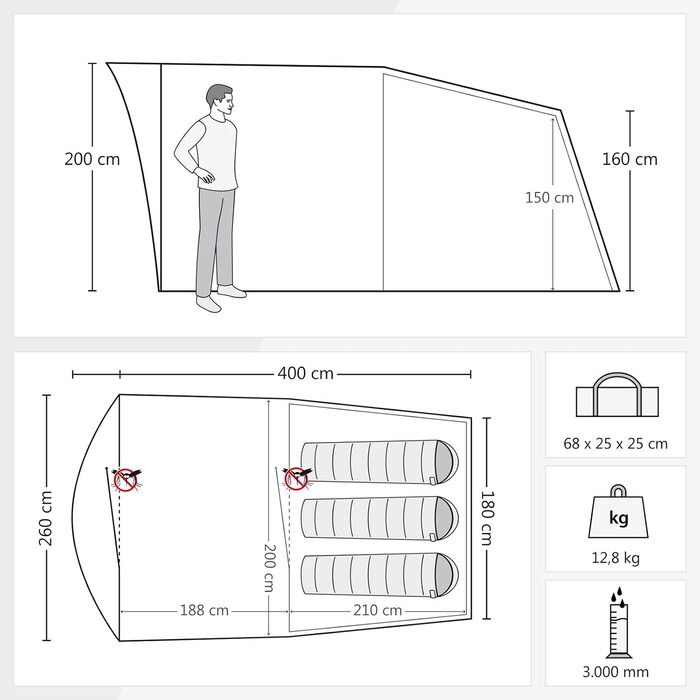 200 cm

150 cm

160 cm

400 cm

260 cm

200 cm

188 cm

210 cm

180 cm

68 x 25 x 25 cm

kg

12,8 kg

3.000 mm