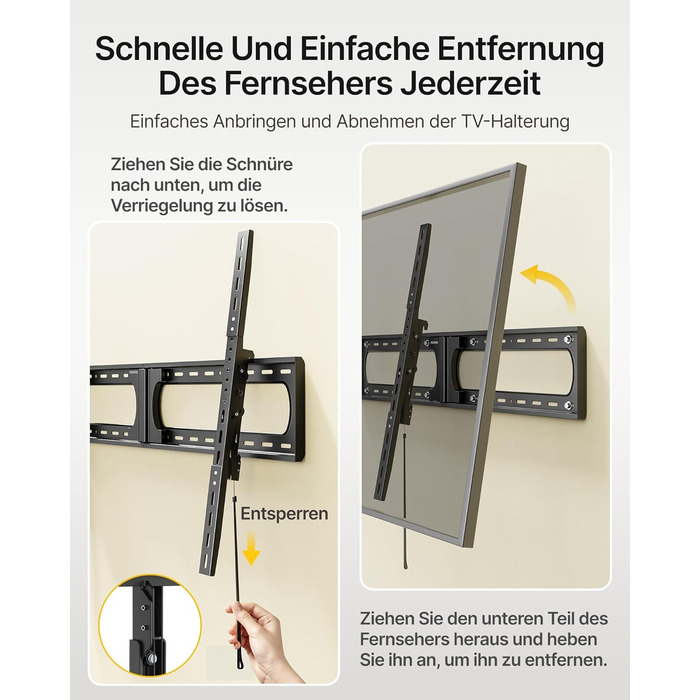 Schnelle Und Einfache Entfernung Des Fernsehers Jederzeit

Einfaches Anbringen und Abnehmen der TV-Halterung

Ziehen Sie die Schnüre nach unten, um die Verriegelung zu lösen.

Entsperren

Ziehen Sie den unteren Teil des Fernsehers heraus und heben Sie ihn an, um ihn zu entfernen.