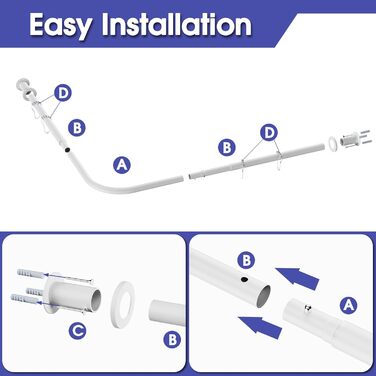 Easy Installation

D

B

A

B

D

C

B

B

A