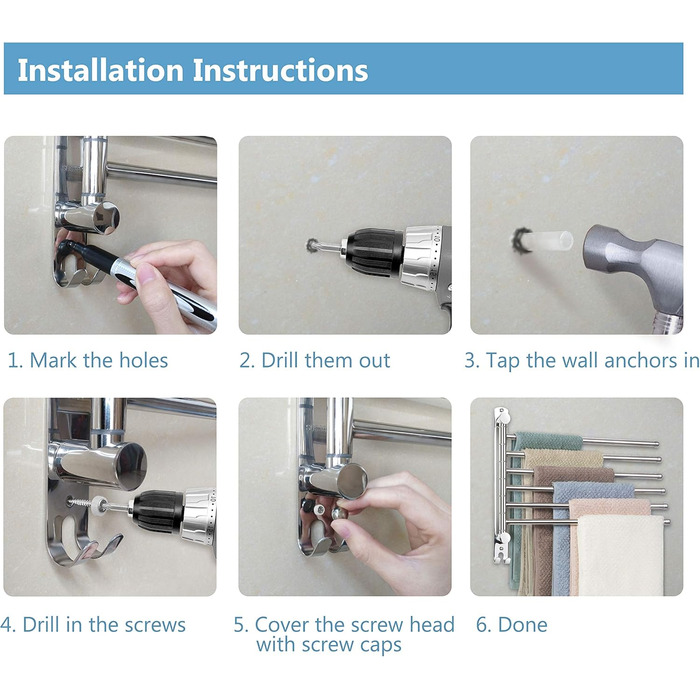 Installation Instructions

1. Mark the holes

2. Drill them out

3. Tap the wall anchors in

4. Drill in the screws

5. Cover the screw head with screw caps

6. Done