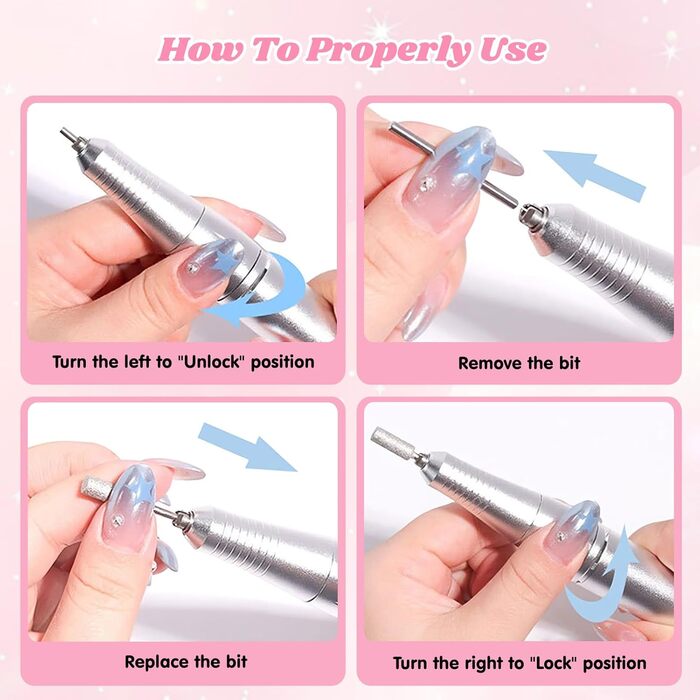 How To Properly Use

Turn the left to "Unlock" position

Remove the bit

Replace the bit

Turn the right to "Lock" position