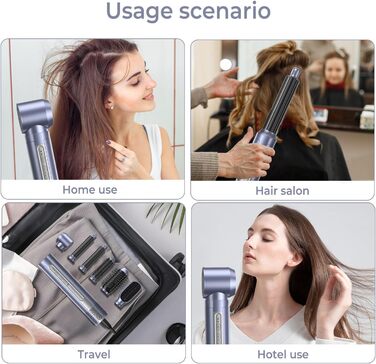 Usage scenario

Home use

Hair salon

Travel

Hotel use