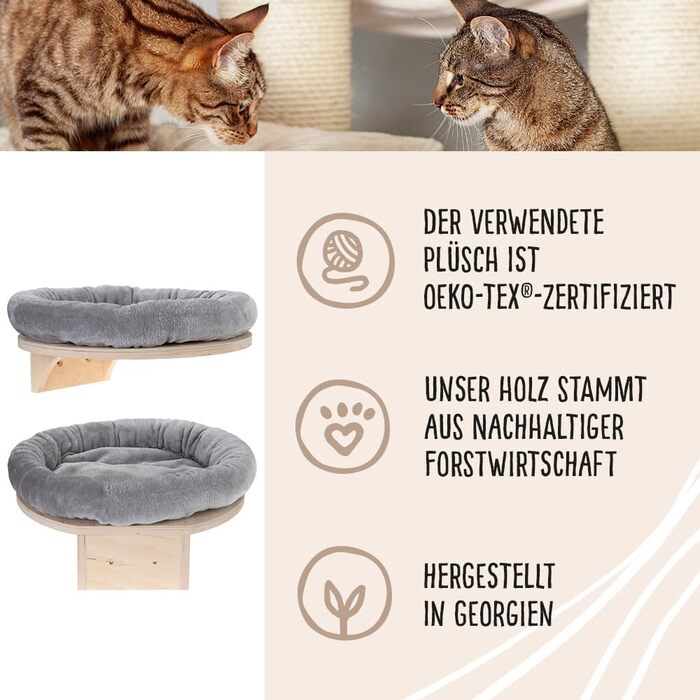 DER VERWENDETE PLÜSCH IST OEKO-TEX®-ZERTIFIZIERT

UNSER HOLZ STAMMT AUS NACHHALTIGER FORSTWIRTSCHAFT

HERGESTELLT IN GEORGIEN