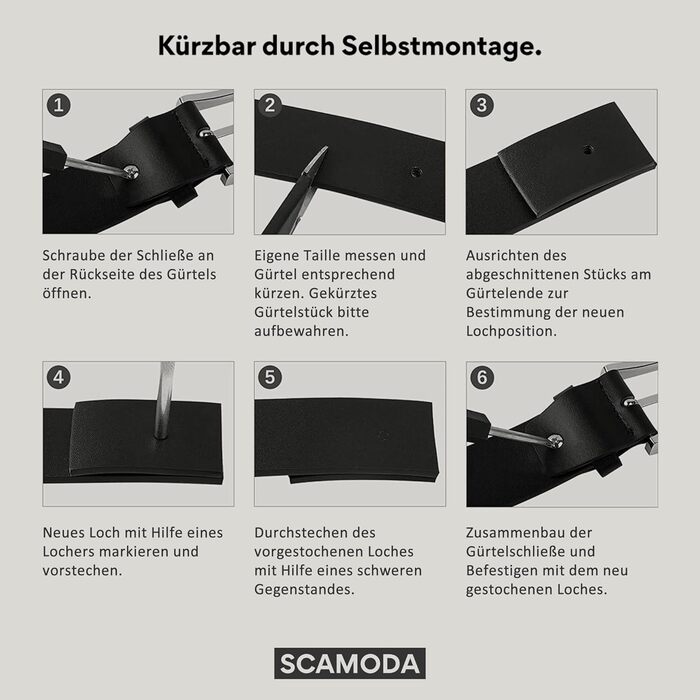 Kürzbar durch Selbstmontage.

1

Schraube der Schließe an der Rückseite des Gürtels öffnen.

2

Eigene Taille messen und Gürtel entsprechend kürzen. Gekürztes Gürtelstück bitte aufbewahren.

3

Ausrichten des abgeschnittenen Stücks am Gürtelende zur Bestimmung der neuen Lochposition.

4

Neues Loch mit Hilfe eines Lochers markieren und vorstechen.

5

Durchstechen des vorgestochenen Loches mit Hilfe eines schweren Gegenstandes.

6

Zusammenbau der Gürtelschließe und Befestigen mit dem neu gestochenen Loches.

SCAMODA