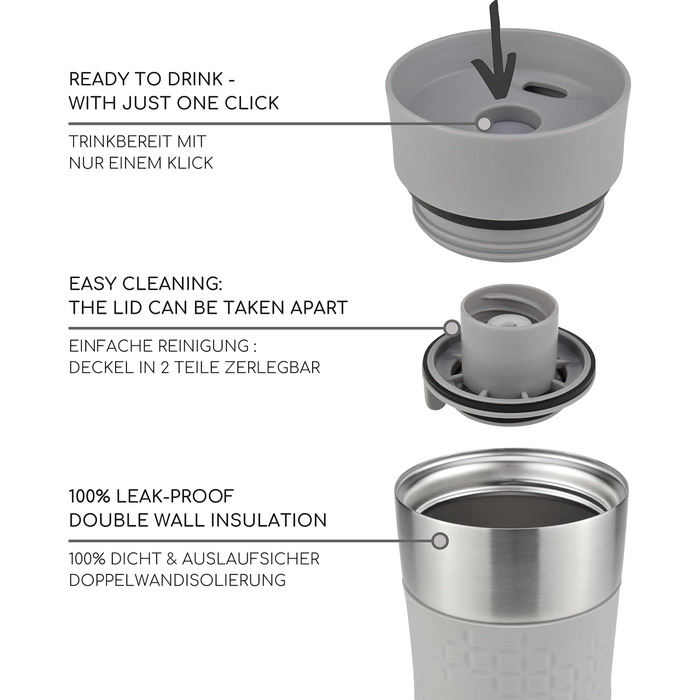 READY TO DRINK - WITH JUST ONE CLICK

TRINKBEREIT MIT NUR EINEM KLICK

EASY CLEANING: THE LID CAN BE TAKEN APART

EINFACHE REINIGUNG : DECKEL IN 2 TEILE ZERLEGBAR

100% LEAK-PROOF DOUBLE WALL INSULATION

100% DICHT & AUSLAUFSICHER DOPPELWANDISOLIERUNG