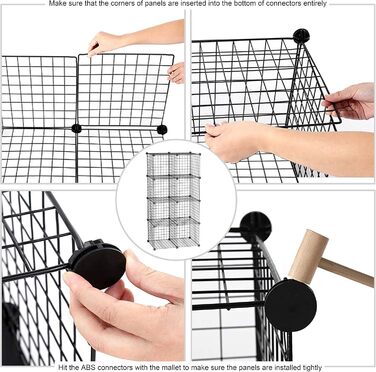 Make sure that the corners of panels are inserted into the bottom of connectors entirely

Hit the ABS connectors with the mallet to make sure the panels are installed tightly