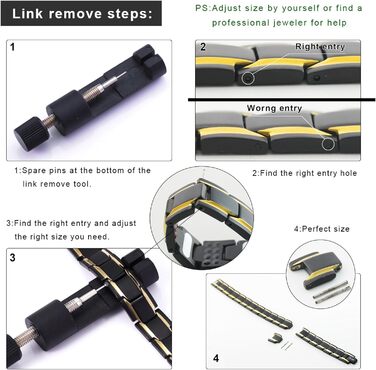 Link remove steps:

PS:Adjust size by yourself or find a professional jeweler for help

1

2

Right entry

Worng entry

1:Spare pins at the bottom of the link remove tool.

2:Find the right entry hole

3:Find the right entry and adjust the right size you need.

4:Perfect size

3

4