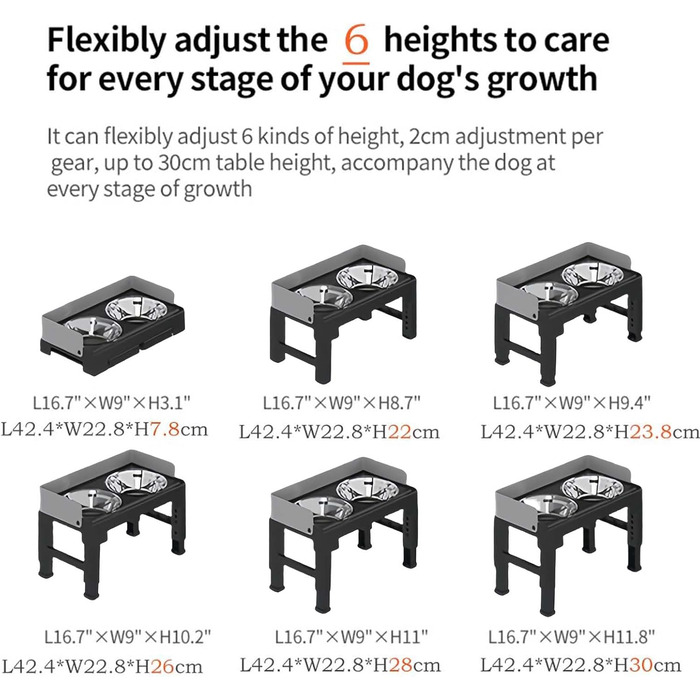 Flexibly adjust the 6 heights to care for every stage of your dog's growth

It can flexibly adjust 6 kinds of height, 2cm adjustment per gear, up to 30cm table height, accompany the dog at every stage of growth

L16.7"×W9"×H3.1"
L42.4*W22.8*H7.8cm

L16.7"×W9"×H8.7"
L42.4*W22.8*H22cm

L16.7"×W9"×H9.4"
L42.4*W22.8*H23.8cm

L16.7"×W9"×H10.2"
L42.4*W22.8*H26cm

L16.7"×W9"×H11"
L42.4*W22.8*H28cm

L16.7"×W9"×H11.8"
L42.4*W22.8*H30cm