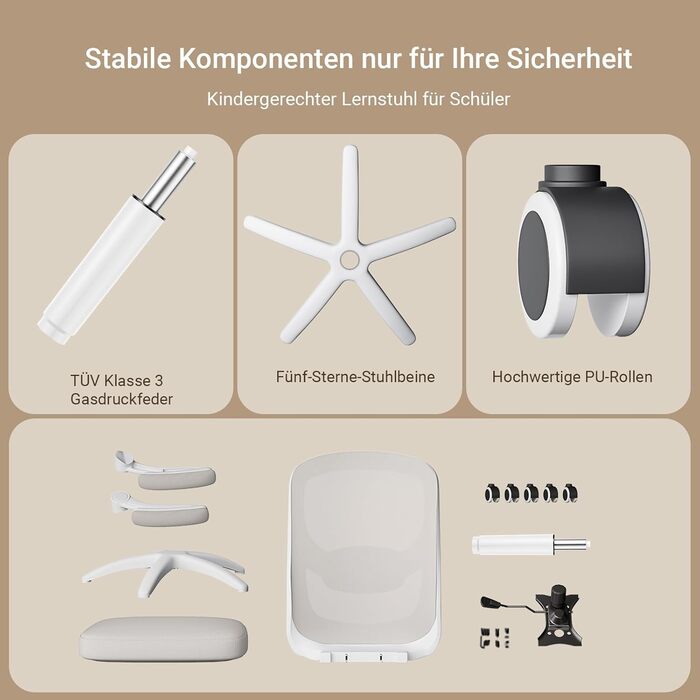 Stabile Komponenten nur für Ihre Sicherheit

Kindergerechter Lernstuhl für Schüler

TÜV Klasse 3
Gasdruckfeder

Fünf-Sterne-Stuhlbeine

Hochwertige PU-Rollen