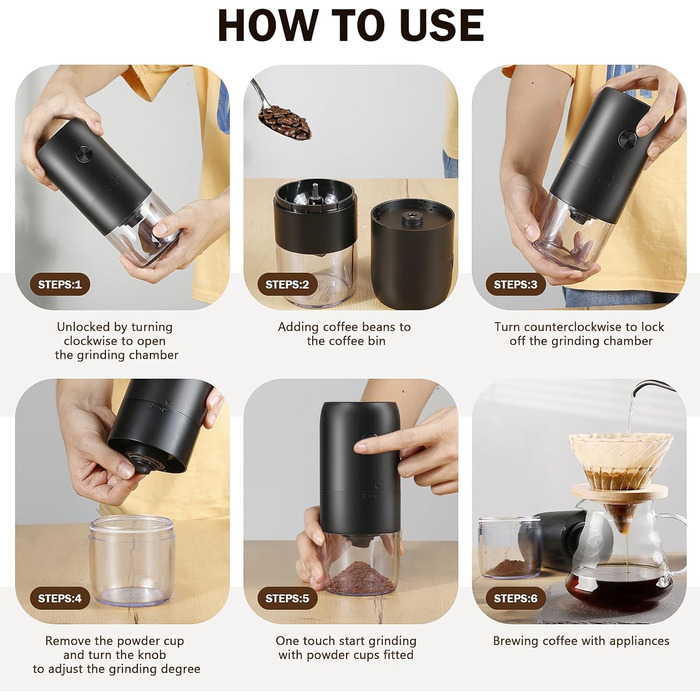 HOW TO USE

STEPS:1

Unlocked by turning clockwise to open the grinding chamber

STEPS:2

Adding coffee beans to the coffee bin

STEPS:3

Turn counterclockwise to lock off the grinding chamber

STEPS:4

Remove the powder cup and turn the knob to adjust the grinding degree

STEPS:5

One touch start grinding with powder cups fitted

STEPS:6

Brewing coffee with appliances