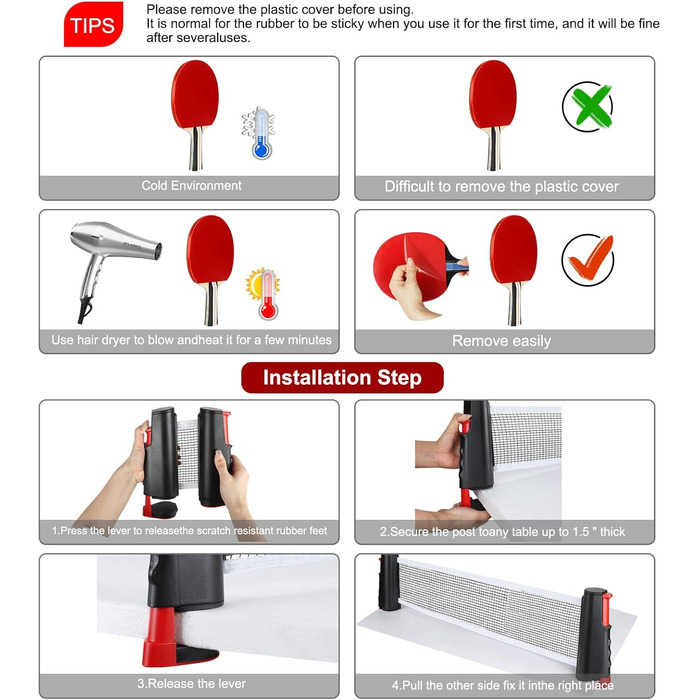 TIPS

Please remove the plastic cover before using.
It is normal for the rubber to be sticky when you use it for the first time, and it will be fine after severaluses.

Cold Environment

Difficult to remove the plastic cover

Use hair dryer to blow andheat it for a few minutes

Remove easily

Installation Step

1.Press the lever to releasethe scratch resistant rubber feet

2.Secure the post toany table up to 1.5 " thick

3.Release the lever

4.Pull the other side fix it inthe right place