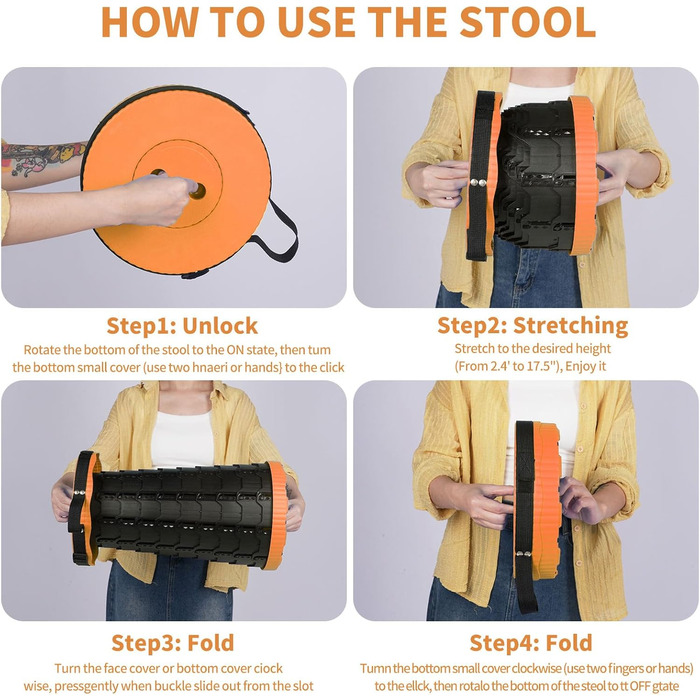 HOW TO USE THE STOOL

Step1: Unlock
Rotate the bottom of the stool to the ON state, then tum the bottom small cover (use two hnaeri or hands} to the click

Step2: Stretching
Stretch to the desired height (From 2.4' to 17.5''), Enjoy it

Step3: Fold
Turn the face cover or bottom cover ciock wise, pressgently when buckle slide out from the slot

Step4: Fold
Tumn the bottom small cover clockwise (use two fingers or hands) to the ellck, then rotalo the bottom of the steol to tt OFF gtate