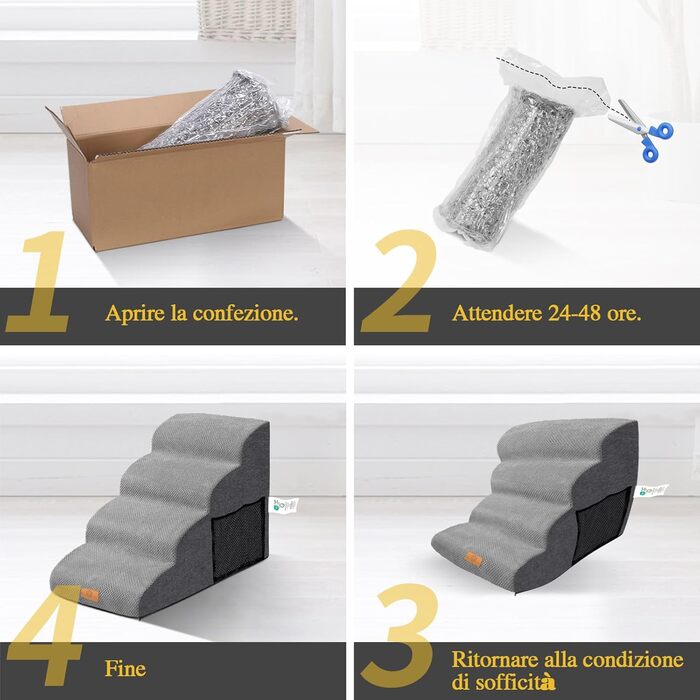 1
Aprire la confezione.

2
Attendere 24-48 ore.

4
Fine

3
Ritornare alla condizione di sofficità