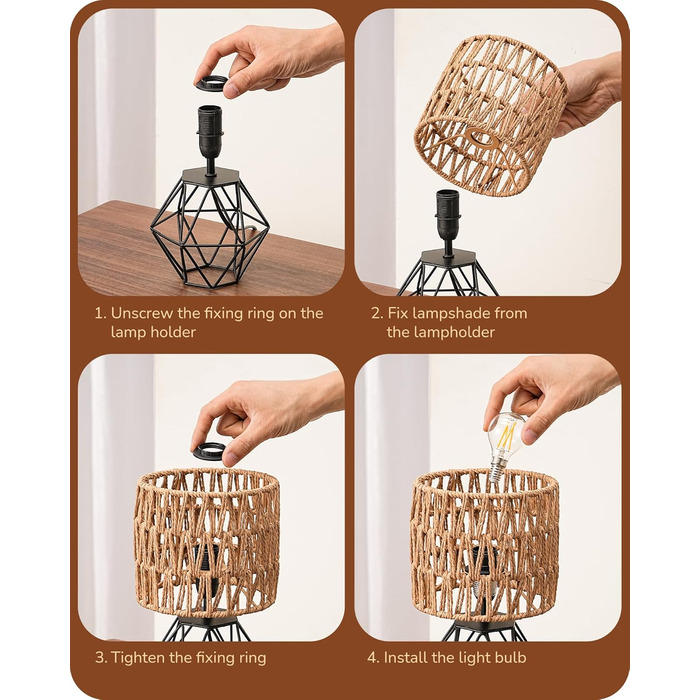 1. Unscrew the fixing ring on the lamp holder

2. Fix lampshade from the lampholder

3. Tighten the fixing ring

4. Install the light bulb