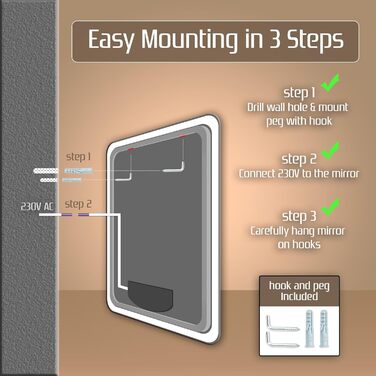 Easy Mounting in 3 Steps

step 1
Drill wall hole & mount peg with hook

step 2
Connect 230V to the mirror

step 3
Carefully hang mirror on hooks

step 1

230V AC

step 2

hook and peg included